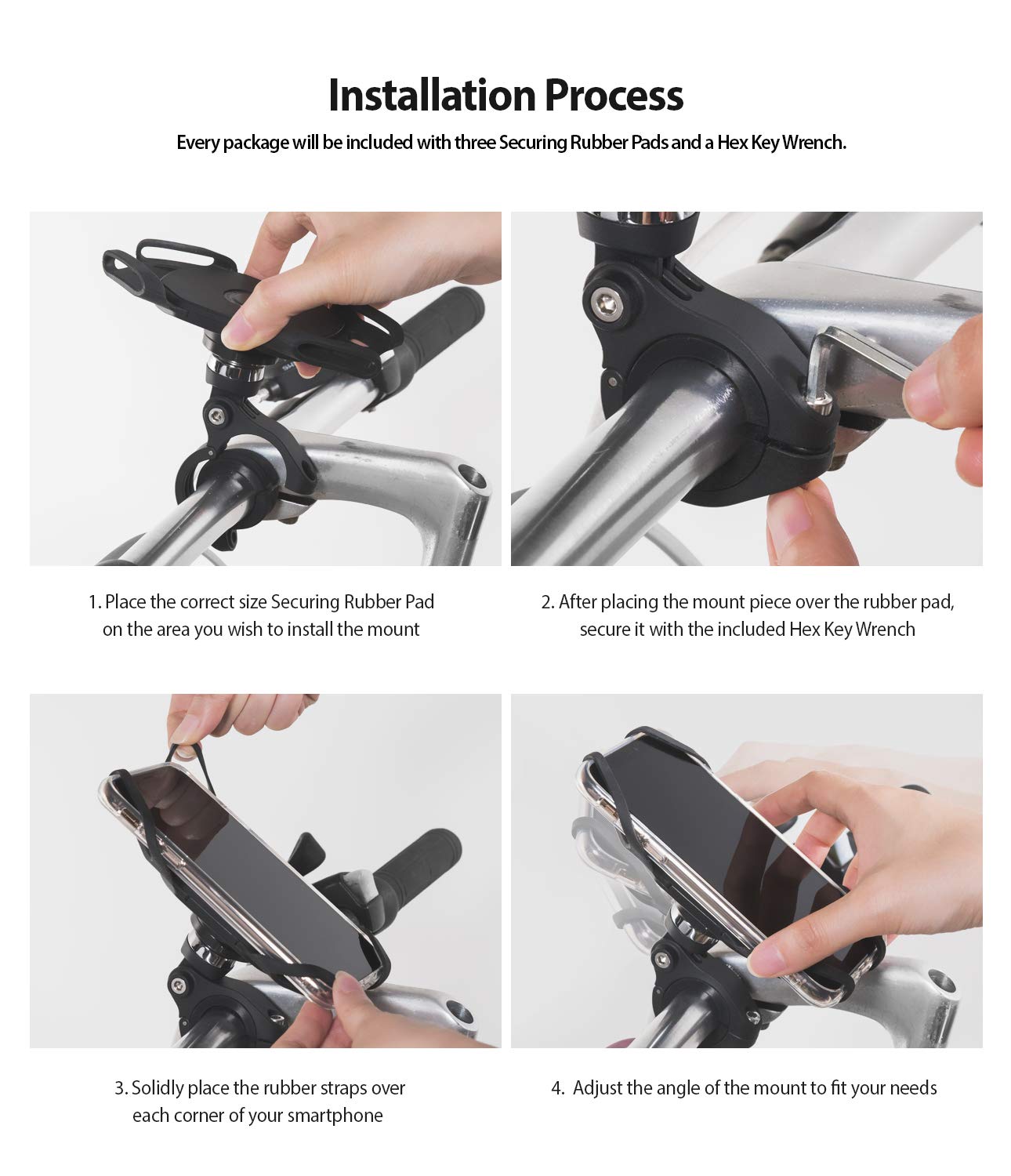 Installation Process

Every package will be included with three Securing Rubber Pads and a Hex Key Wrench.

1. Place the correct size Securing Rubber Pad on the area you wish to install the mount

2. After placing the mount piece over the rubber pad, secure it with the included Hex Key Wrench

3. Solidly place the rubber straps over each corner of your smartphone

4. Adjust the angle of the mount to fit your needs