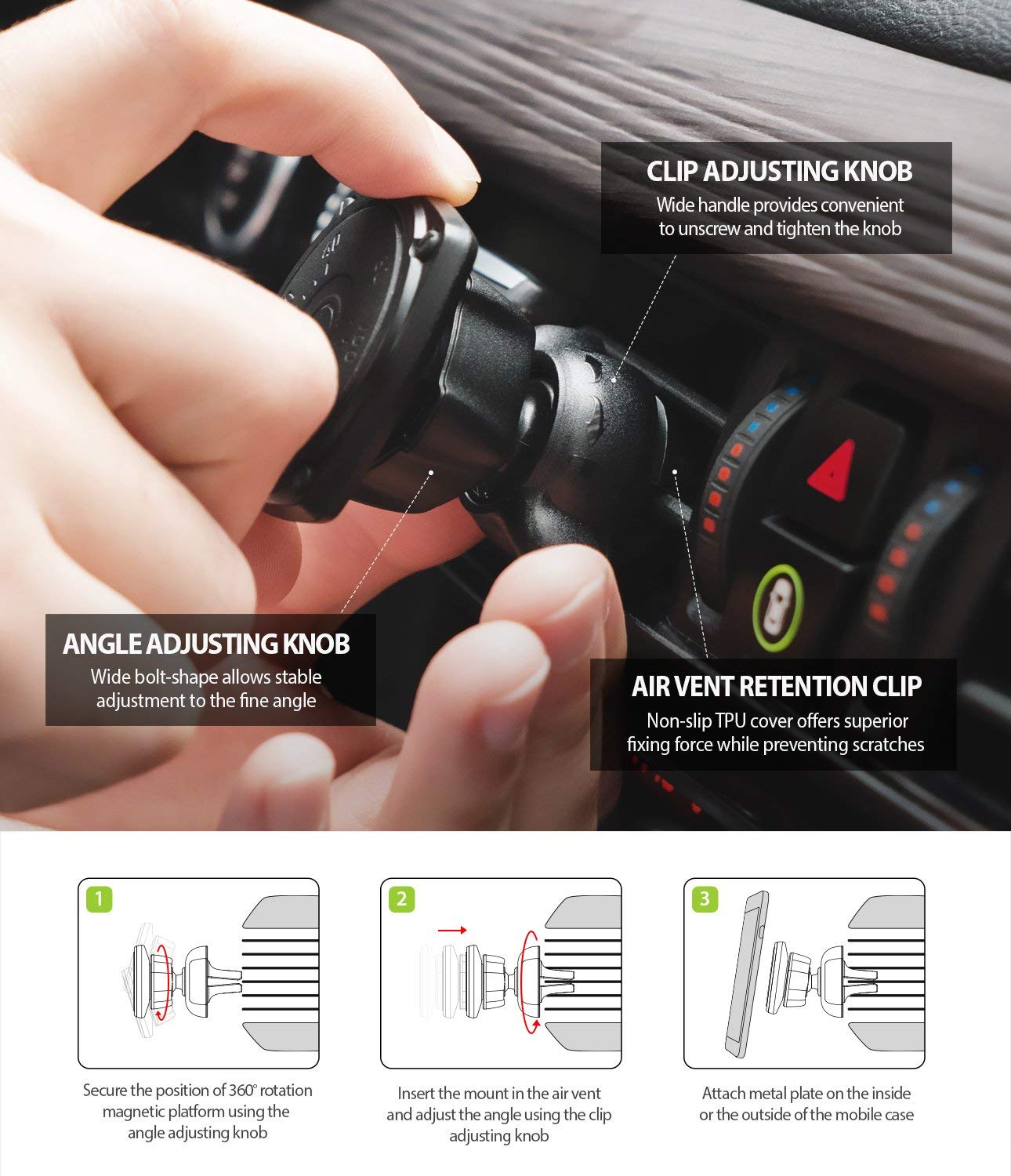 CLIP ADJUSTING KNOB
Wide handle provides convenient to unscrew and tighten the knob

ANGLE ADJUSTING KNOB
Wide bolt-shape allows stable adjustment to the fine angle

AIR VENT RETENTION CLIP
Non-slip TPU cover offers superior fixing force while preventing scratches

1
Secure the position of 360° rotation magnetic platform using the angle adjusting knob

2
Insert the mount in the air vent and adjust the angle using the clip adjusting knob

3
Attach metal plate on the inside or the outside of the mobile case