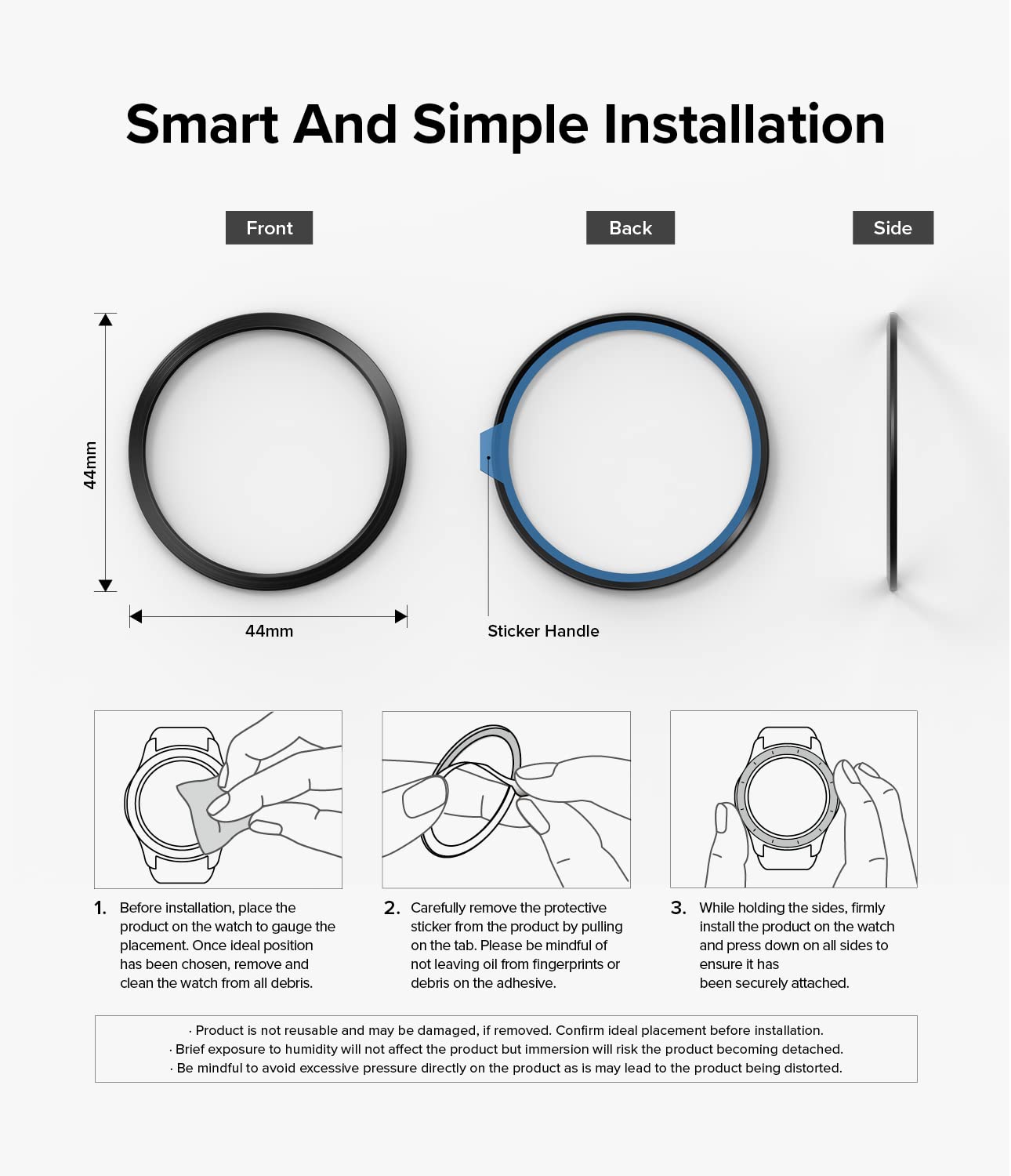 Smart And Simple Installation

Front

Back

Side

44mm

44mm

Sticker Handle

1. Before installation, place the product on the watch to gauge the placement. Once ideal position has been chosen, remove and clean the watch from all debris.

2. Carefully remove the protective sticker from the product by pulling on the tab. Please be mindful of not leaving oil from fingerprints or debris on the adhesive.

3. While holding the sides, firmly install the product on the watch and press down on all sides to ensure it has been securely attached.

· Product is not reusable and may be damaged, if removed. Confirm ideal placement before installation.
· Brief exposure to humidity will not affect the product but immersion will risk the product becoming detached.
· Be mindful to avoid excessive pressure directly on the product as is may lead to the product being distorted.