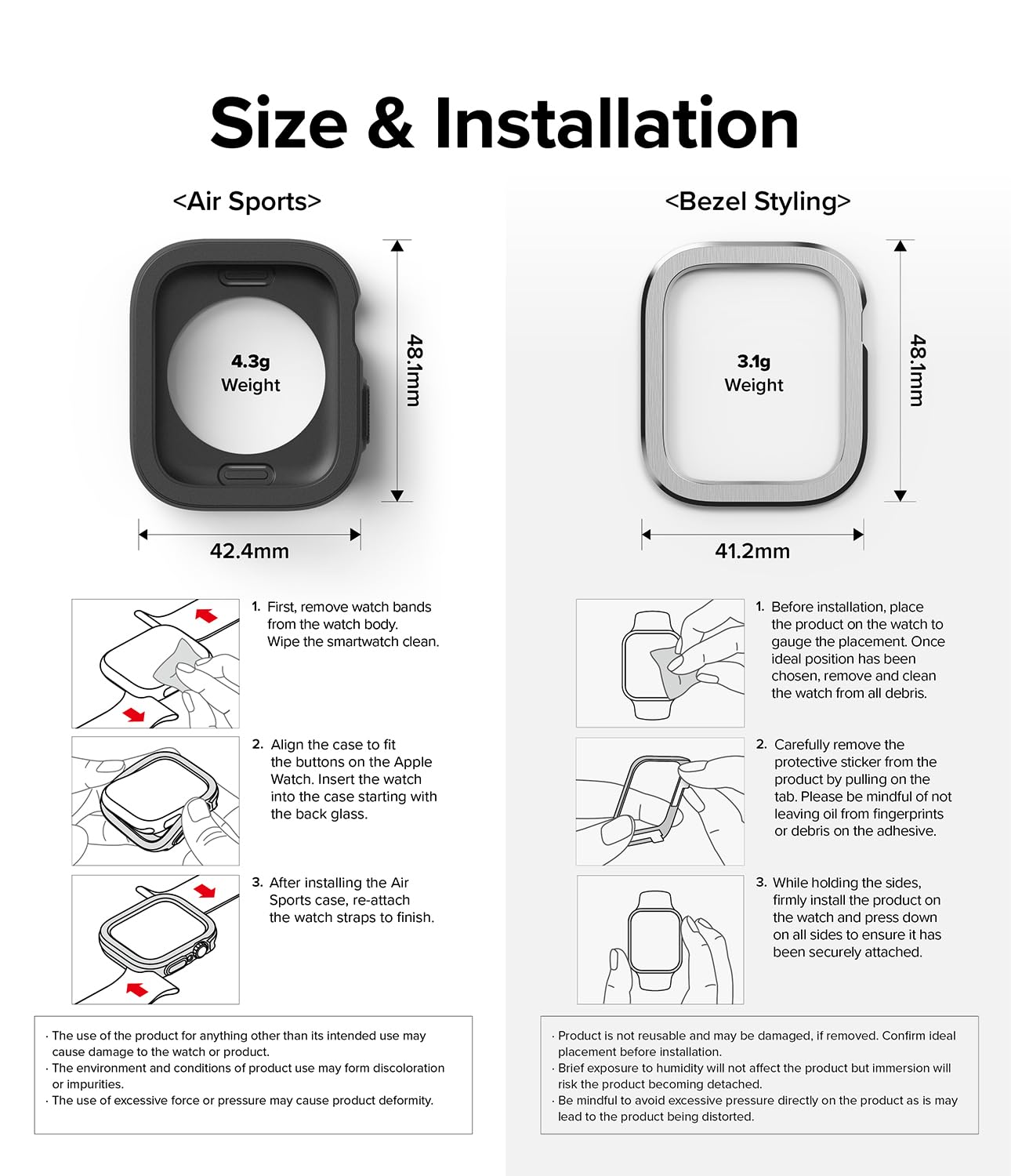 Size & Installation

<Air Sports>

4.3g
Weight

48.1mm

42.4mm

1. First, remove watch bands from the watch body. Wipe the smartwatch clean.

2. Align the case to fit the buttons on the Apple Watch. Insert the watch into the case starting with the back glass.

3. After installing the Air Sports case, re-attach the watch straps to finish.

· The use of the product for anything other than its intended use may cause damage to the watch or product.
· The environment and conditions of product use may form discoloration or impurities.
· The use of excessive force or pressure may cause product deformity.

<Bezel Styling>

3.1g
Weight

48.1mm

41.2mm

1. Before installation, place the product on the watch to gauge the placement. Once ideal position has been chosen, remove and clean the watch from all debris.

2. Carefully remove the protective sticker from the product by pulling on the tab. Please be mindful of not leaving oil from fingerprints or debris on the adhesive.

3. While holding the sides, firmly install the product on the watch and press down on all sides to ensure it has been securely attached.

· Product is not reusable and may be damaged, if removed. Confirm ideal placement before installation.
· Brief exposure to humidity will not affect the product but immersion will risk the product becoming detached.
· Be mindful to avoid excessive pressure directly on the product as is may lead to the product being distorted.